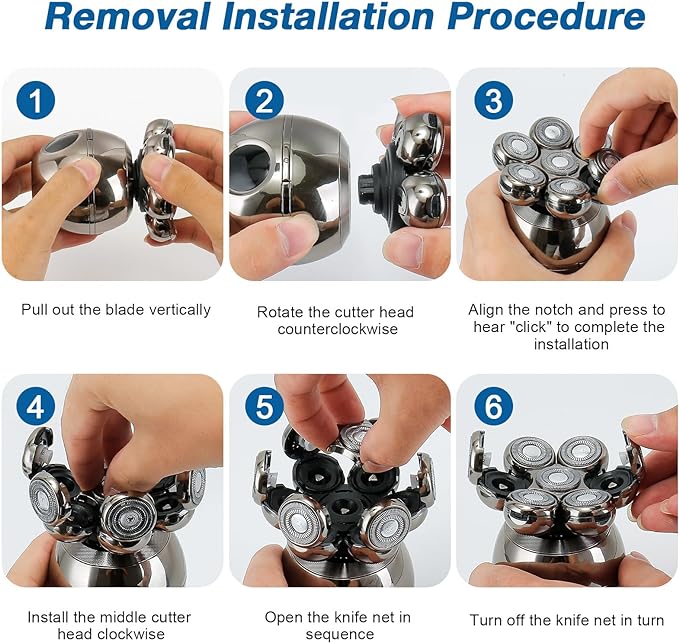 Removal Installation Procedure

1

Pull out the blade vertically

2

Rotate the cutter head counterclockwise

3

Align the notch and press to hear "click" to complete the installation

4

Install the middle cutter head clockwise

5

Open the knife net in sequence

6

Turn off the knife net in turn