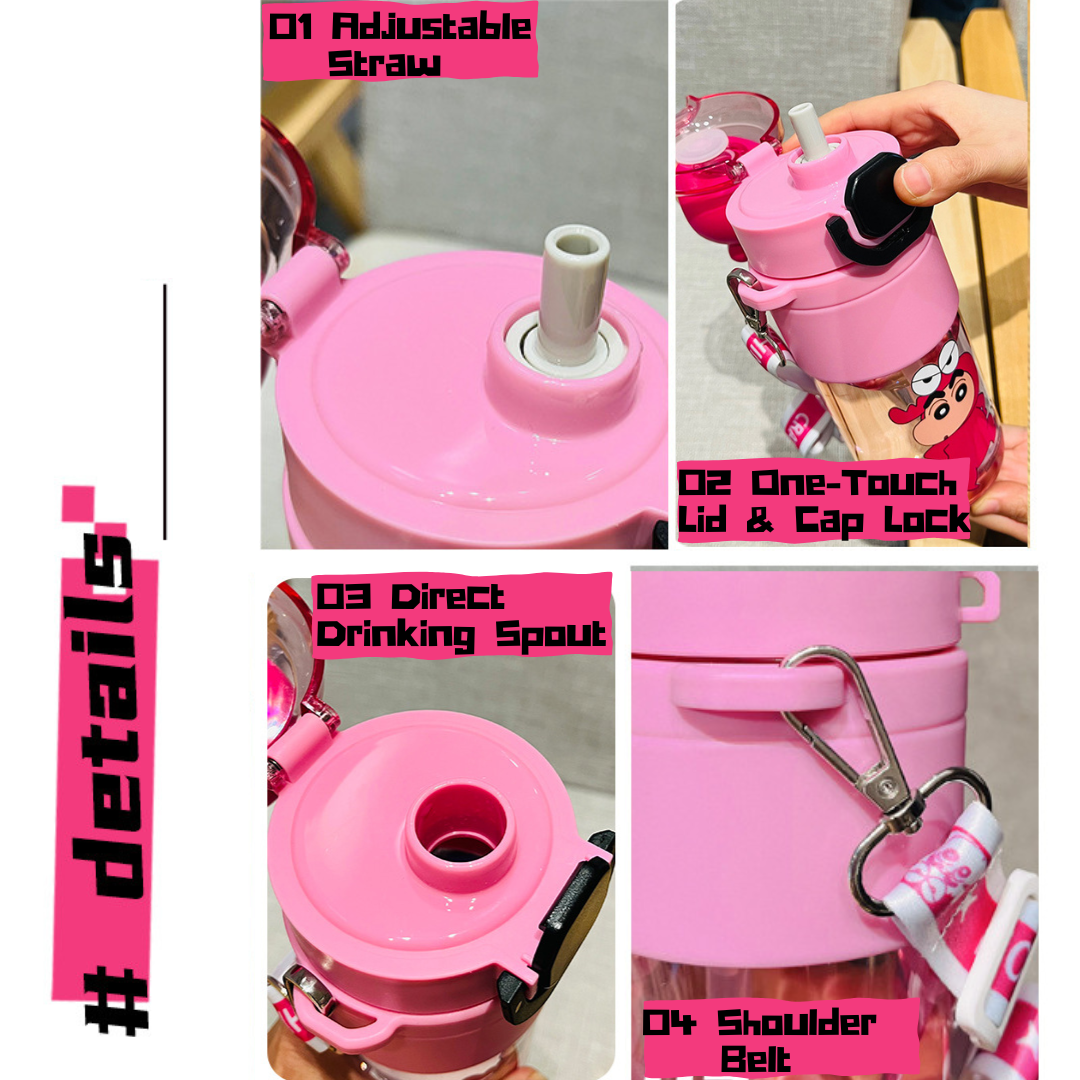 # details

01 Adjustable Straw

02 One-Touch Lid & Cap Lock

03 Direct Drinking Spout

04 Shoulder Belt